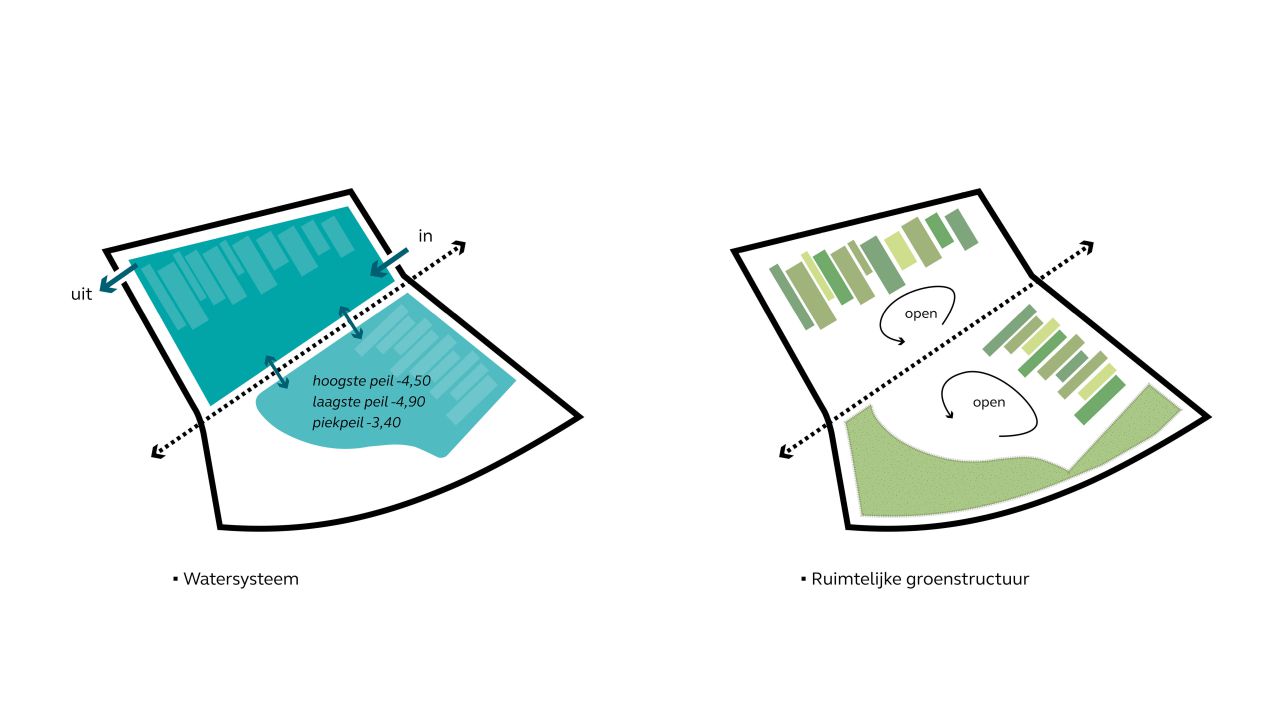 in

uit

hoogste peil -4,50
laagste peil -4,90
piekpeil -3,40

▪ Watersysteem

open

open

▪ Ruimtelijke groenstructuur